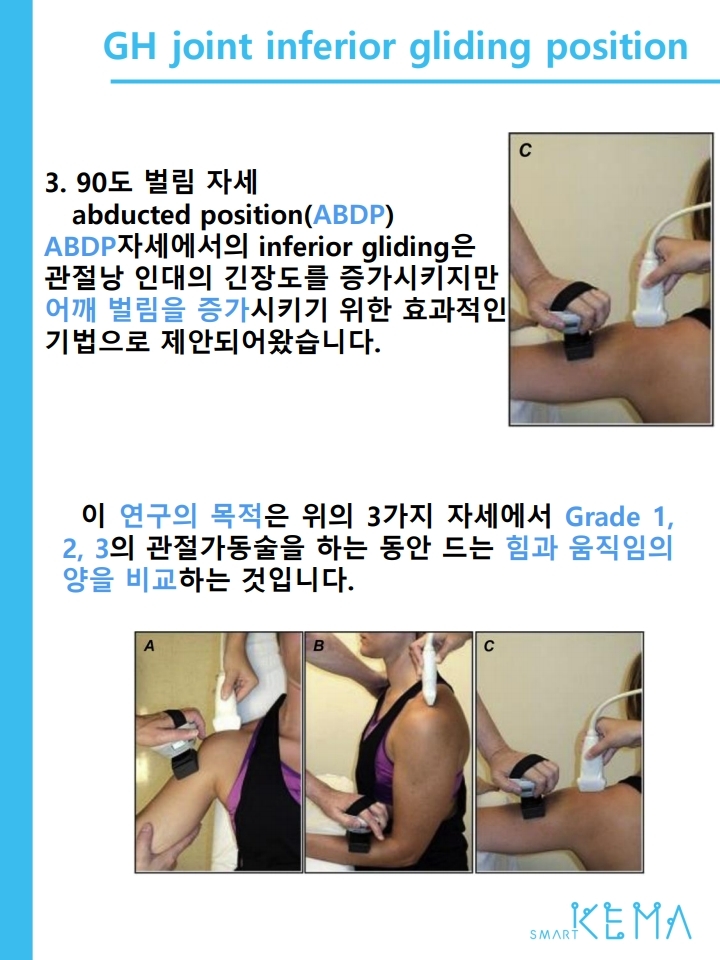 GH joint inferior gliding position

3. 90도 벌림 자세
abducted position(ABDP)
ABDP자세에서의 inferior gliding은 관절낭 인대의 긴장도를 증가시키지만 어깨 벌림을 증가시키기 위한 효과적인 기법으로 제안되어왔습니다.

C

이 연구의 목적은 위의 3가지 자세에서 Grade 1, 2, 3의 관절가동술을 하는 동안 드는 힘과 움직임의 양을 비교하는 것입니다.

A

B

C

SMART KEMA