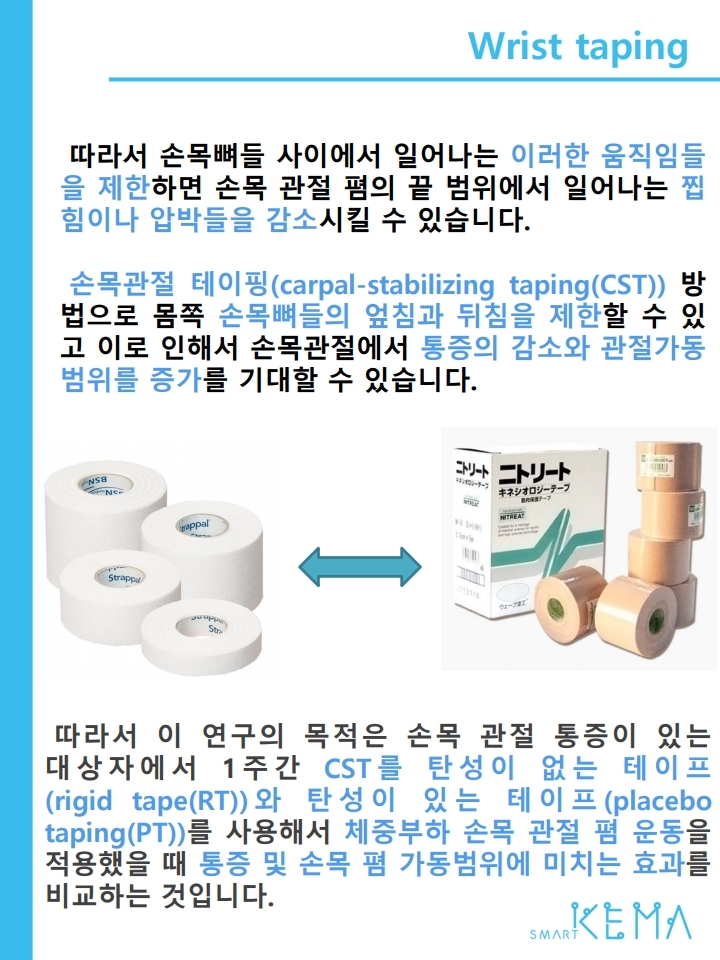 Wrist taping

따라서 손목뼈들 사이에서 일어나는 이러한 움직임들을 제한하면 손목 관절 폄의 끝 범위에서 일어나는 찝힘이나 압박들을 감소시킬 수 있습니다.

손목관절 테이핑(carpal-stabilizing taping(CST)) 방법으로 몸쪽 손목뼈들의 엎침과 뒤침을 제한할 수 있고 이로 인해서 손목관절에서 통증의 감소와 관절가동범위를 증가를 기대할 수 있습니다.

BSN
Strappal
Strappal
Strappal

ニトリート
ニトリート
キネシオロジーテープ
NITREAT

따라서 이 연구의 목적은 손목 관절 통증이 있는 대상자에서 1주간 CST를 탄성이 없는 테이프(rigid tape(RT))와 탄성이 있는 테이프(placebo taping(PT))를 사용해서 체중부하 손목 관절 폄 운동을 적용했을 때 통증 및 손목 폄 가동범위에 미치는 효과를 비교하는 것입니다.

SMART KEMA