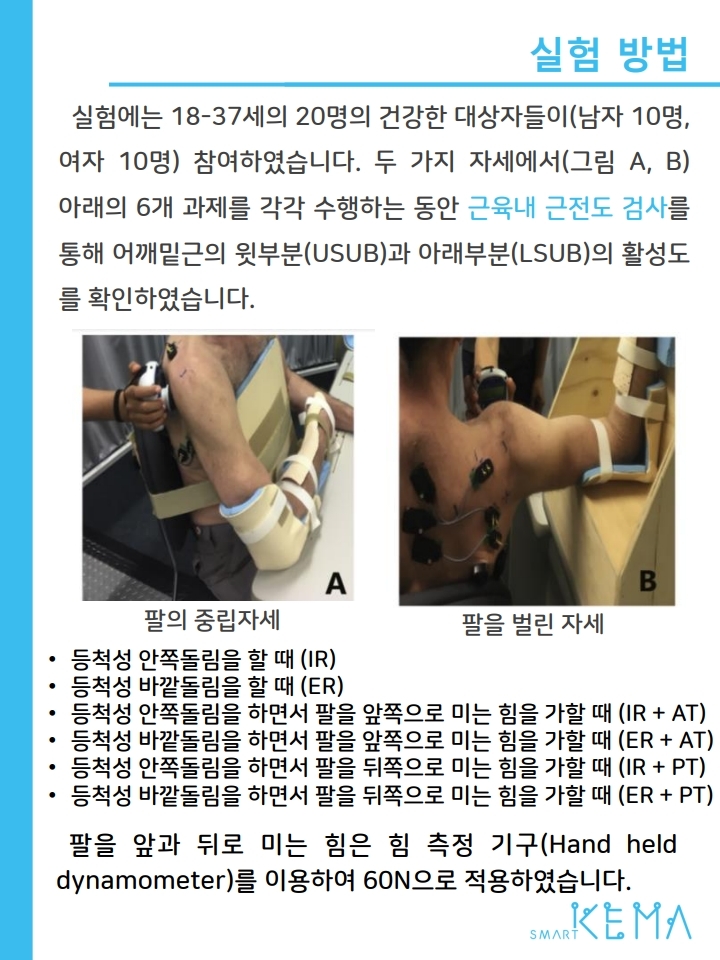 실험 방법

실험에는 18-37세의 20명의 건강한 대상자들이(남자 10명, 여자 10명) 참여하였습니다. 두 가지 자세에서(그림 A, B) 아래의 6개 과제를 각각 수행하는 동안 근육내 근전도 검사를 통해 어깨밑근의 윗부분(USUB)과 아래부분(LSUB)의 활성도를 확인하였습니다.

A

B

팔의 중립자세

팔을 벌린 자세

• 등척성 안쪽돌림을 할 때 (IR)
• 등척성 바깥돌림을 할 때 (ER)
• 등척성 안쪽돌림을 하면서 팔을 앞쪽으로 미는 힘을 가할 때 (IR + AT)
• 등척성 바깥돌림을 하면서 팔을 앞쪽으로 미는 힘을 가할 때 (ER + AT)
• 등척성 안쪽돌림을 하면서 팔을 뒤쪽으로 미는 힘을 가할 때 (IR + PT)
• 등척성 바깥돌림을 하면서 팔을 뒤쪽으로 미는 힘을 가할 때 (ER + PT)

팔을 앞과 뒤로 미는 힘은 힘 측정 기구(Hand held dynamometer)를 이용하여 60N으로 적용하였습니다.

SMART KEMA