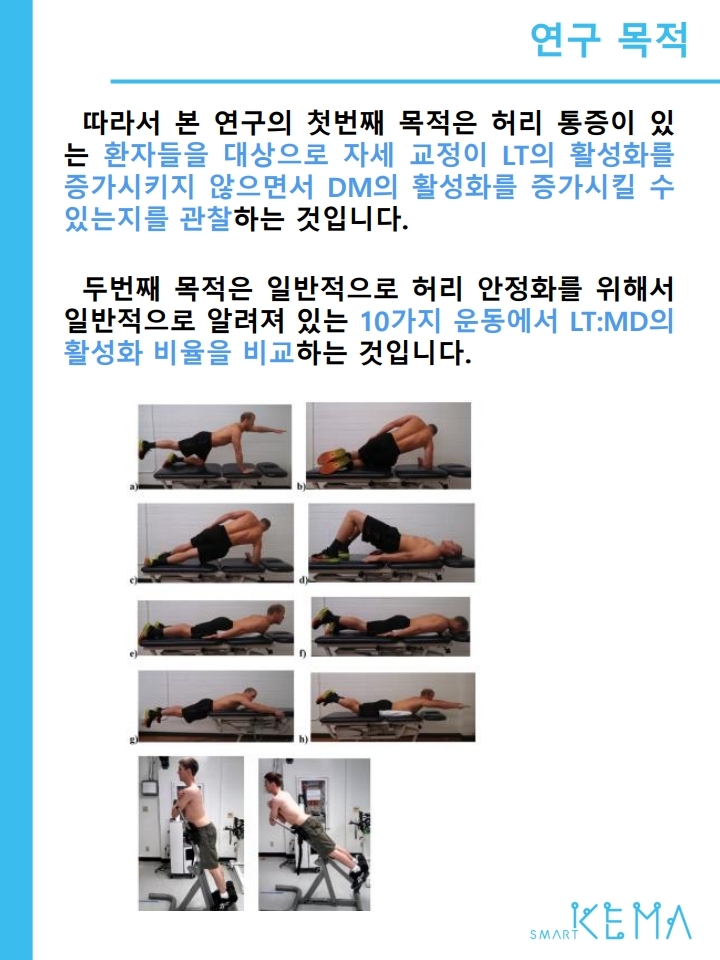 연구 목적

따라서 본 연구의 첫번째 목적은 허리 통증이 있는 환자들을 대상으로 자세 교정이 LT의 활성화를 증가시키지 않으면서 DM의 활성화를 증가시킬 수 있는지를 관찰하는 것입니다.

두번째 목적은 일반적으로 허리 안정화를 위해서 일반적으로 알려져 있는 10가지 운동에서 LT:MD의 활성화 비율을 비교하는 것입니다.

a)

b)

c)

d)

e)

f)

g)

h)

SMART KEMA